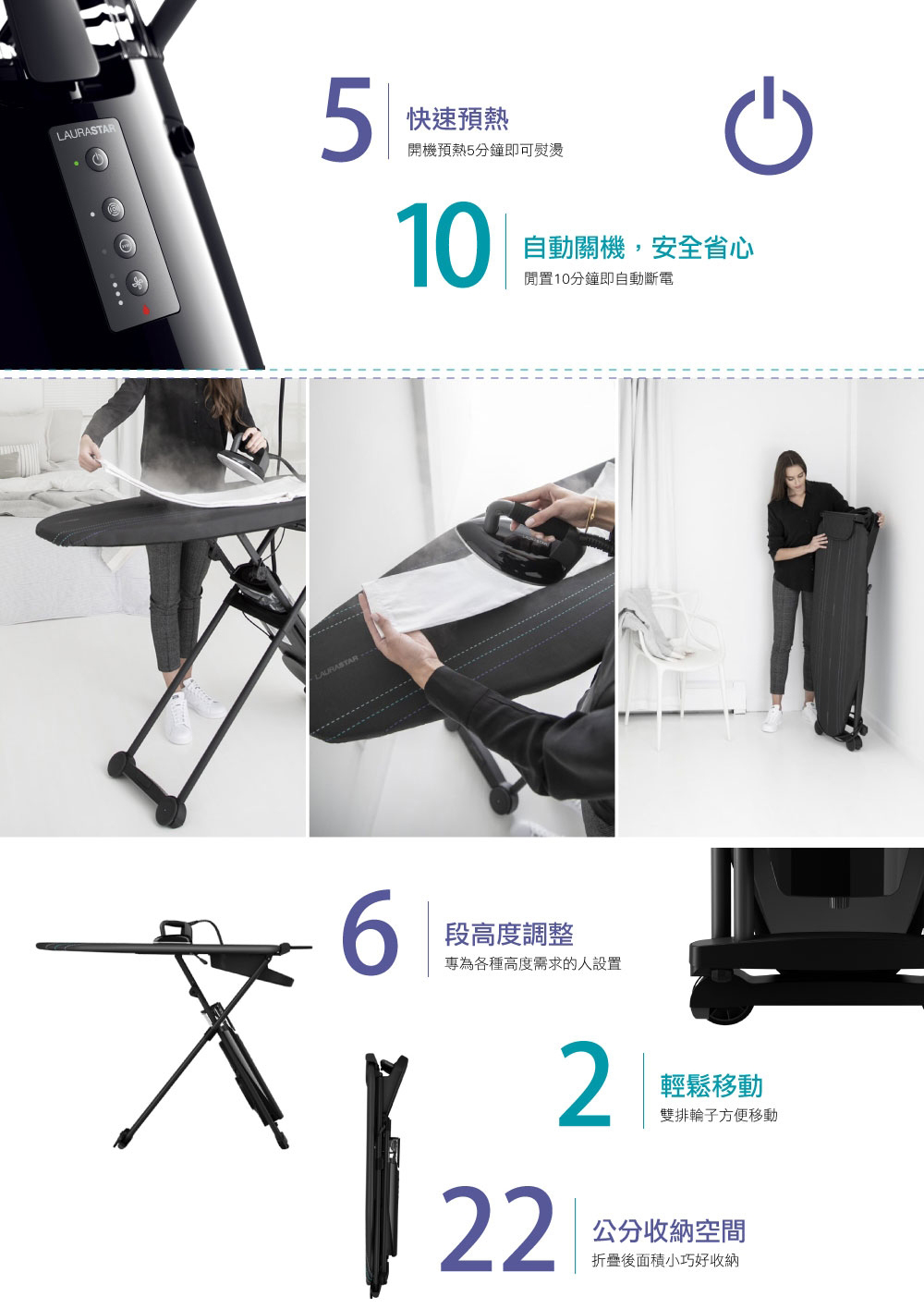 LAURASTAR

5
快速預熱
開機預熱5分鐘即可熨燙

10
自動關機，安全省心
閒置10分鐘即自動斷電

LAURASTAR

6
段高度調整
專為各種高度需求的人設置

2
輕鬆移動
雙排輪子方便移動

22
公分收納空間
折疊後面積小巧好收納